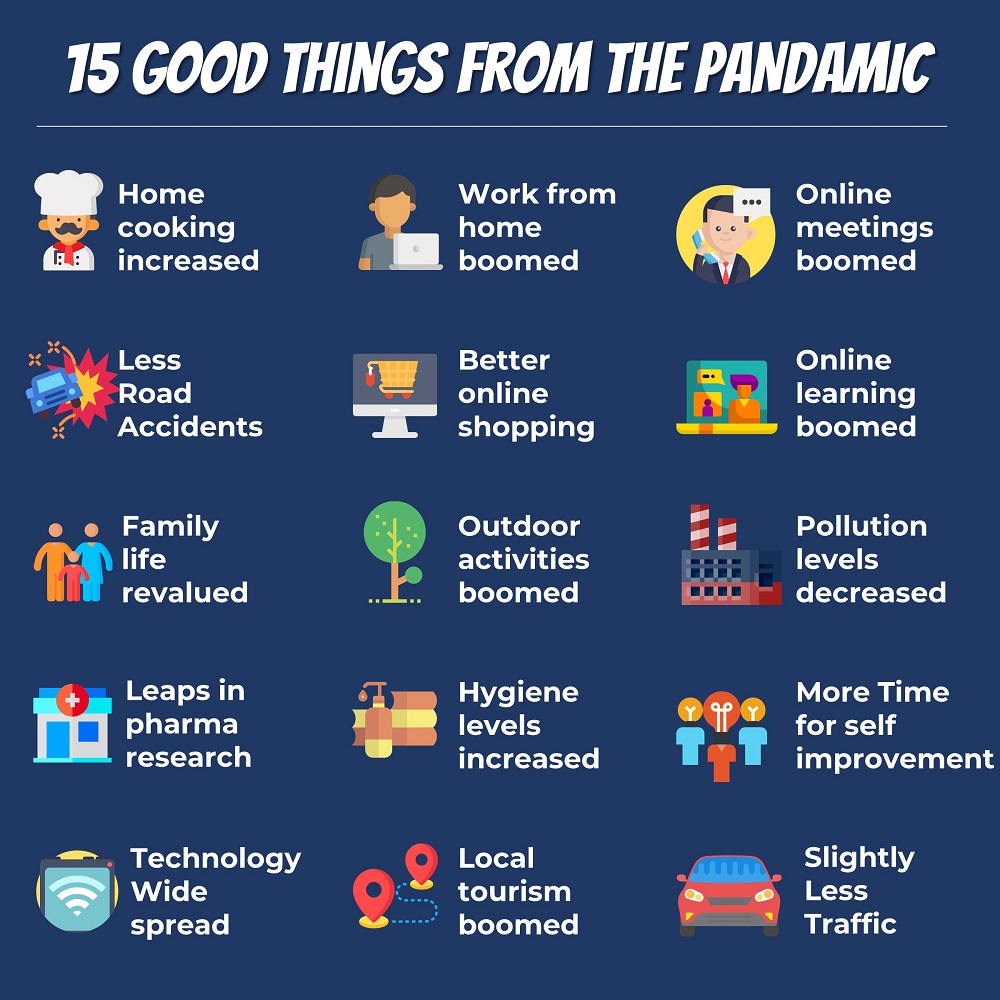 15 GOOD THINGS FROM THE PANDAMIC

Home cooking increased

Work from home boomed

Online meetings boomed

Less Road Accidents

Better online shopping

Online learning boomed

Family life revalued

Outdoor activities boomed

Pollution levels decreased

Leaps in pharma research

Hygiene levels increased

More Time for self improvement

Technology Wide spread

Local tourism boomed

Slightly Less Traffic